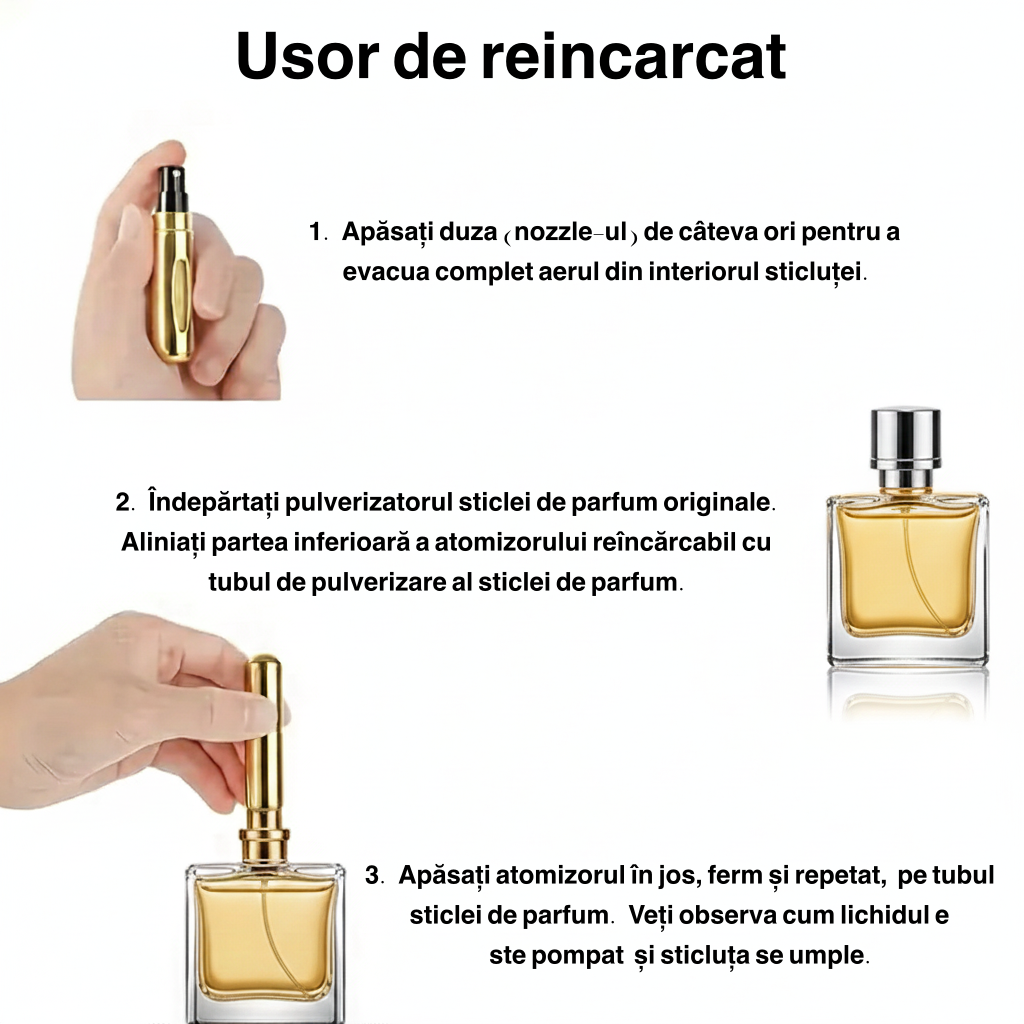 Usor de reincarcat

1. Apăsați duza (nozzle-ul) de câteva ori pentru a evacua complet aerul din interiorul sticluței.

2. Îndepărtați pulverizatorul sticlei de parfum originale. Aliniați partea inferioară a atomizorului reîncărcabil cu tubul de pulverizare al sticlei de parfum.

3. Apăsați atomizorul în jos, ferm și repetat, pe tubul sticlei de parfum. Veți observa cum lichidul e ste pompat și sticluța se umple.